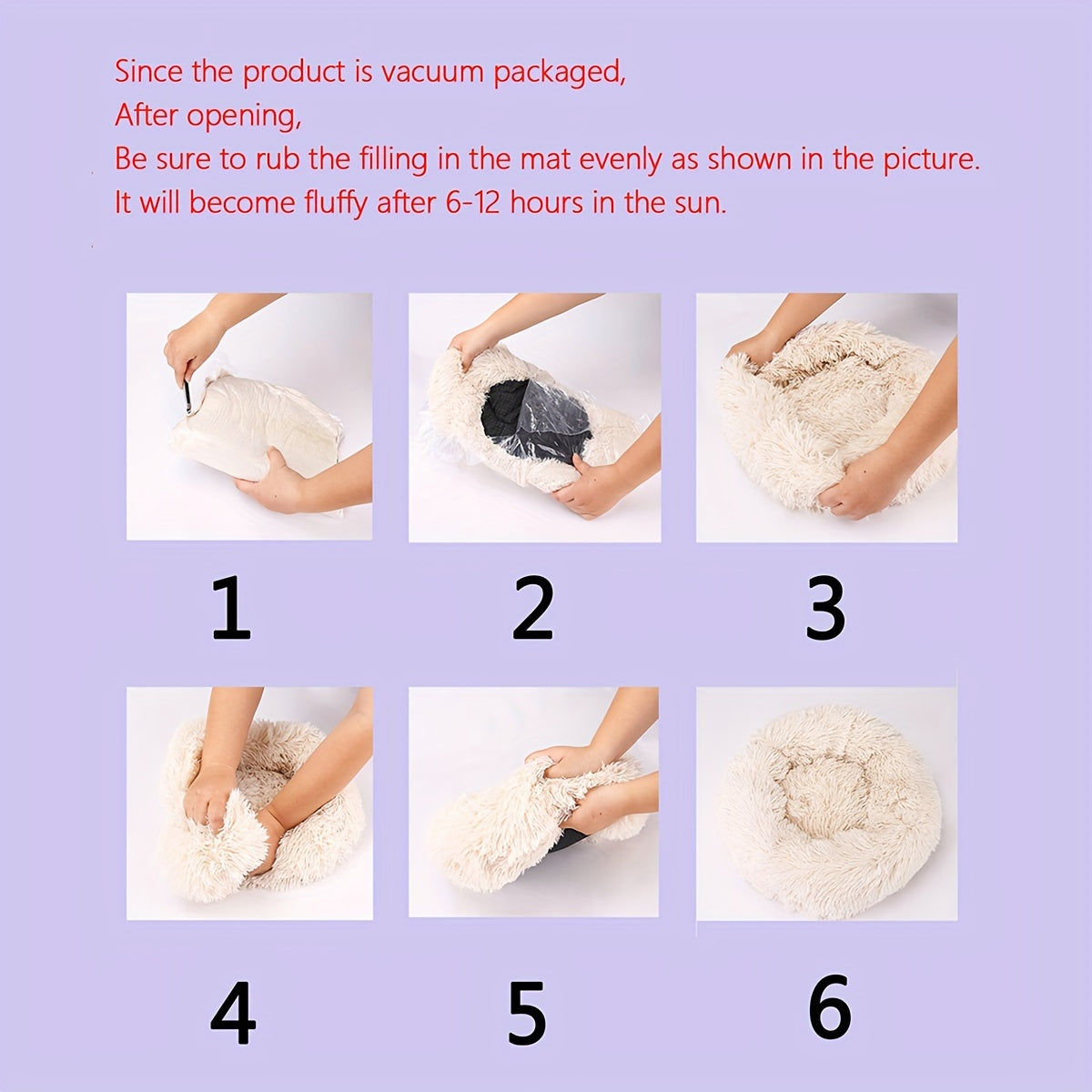 Since the product is vacuum packaged,
After opening,
Be sure to rub the filling in the mat evenly as shown in the picture.
It will become fluffy after 6-12 hours in the sun.

1

2

3

4

5

6