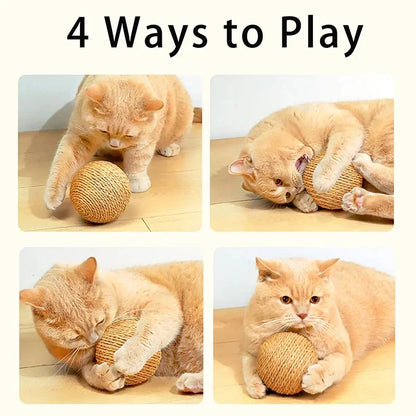 4 Ways to Play