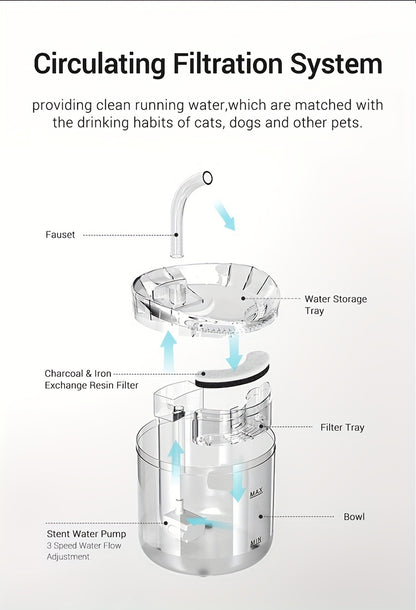 Circulating Filtration System

providing clean running water,which are matched with the drinking habits of cats, dogs and other pets.

Fauset

Water Storage Tray

Charcoal & Iron Exchange Resin Filter

Filter Tray

MAX

Bowl

Stent Water Pump
3 Speed Water Flow Adjustment

MIN