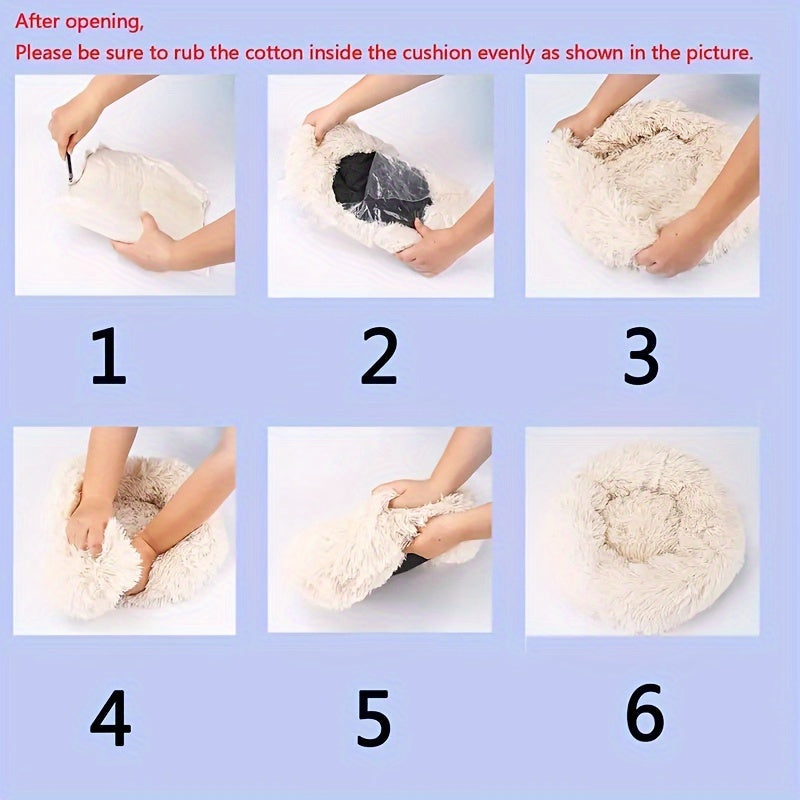 After opening,
Please be sure to rub the cotton inside the cushion evenly as shown in the picture.

1

2

3

4

5

6